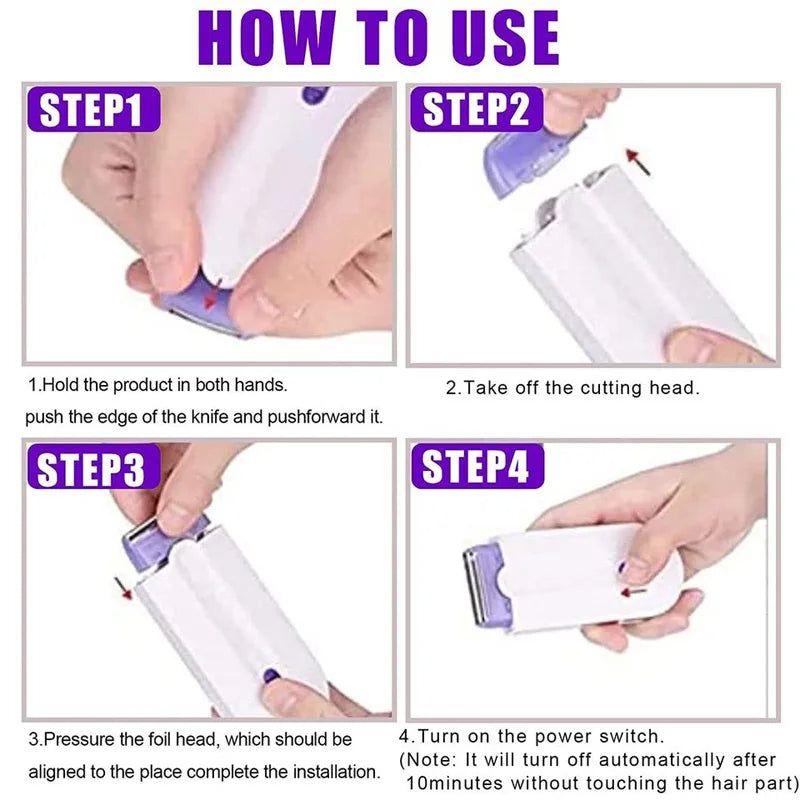 HOW TO USE

STEP1

1.Hold the product in both hands.
push the edge of the knife and pushforward it.

STEP2

2.Take off the cutting head.

STEP3

3.Pressure the foil head, which should be aligned to the place complete the installation.

STEP4

4.Turn on the power switch.
(Note: It will turn off automatically after 10minutes without touching the hair part)