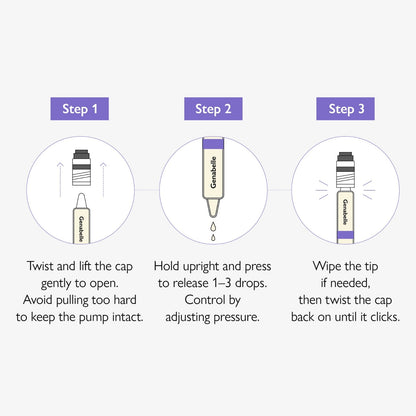 Step 1

Genabelle

Twist and lift the cap gently to open. Avoid pulling too hard to keep the pump intact.

Step 2

Genabelle

Hold upright and press to release 1–3 drops. Control by adjusting pressure.

Step 3

Genabelle

Wipe the tip if needed, then twist the cap back on until it clicks.