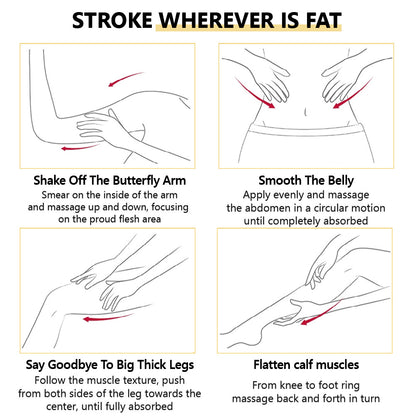 STROKE WHEREVER IS FAT

Shake Off The Butterfly Arm
Smear on the inside of the arm and massage up and down, focusing on the proud flesh area

Smooth The Belly
Apply evenly and massage the abdomen in a circular motion until completely absorbed

Say Goodbye To Big Thick Legs
Follow the muscle texture, push from both sides of the leg towards the center, until fully absorbed

Flatten calf muscles
From knee to foot ring massage back and forth in turn