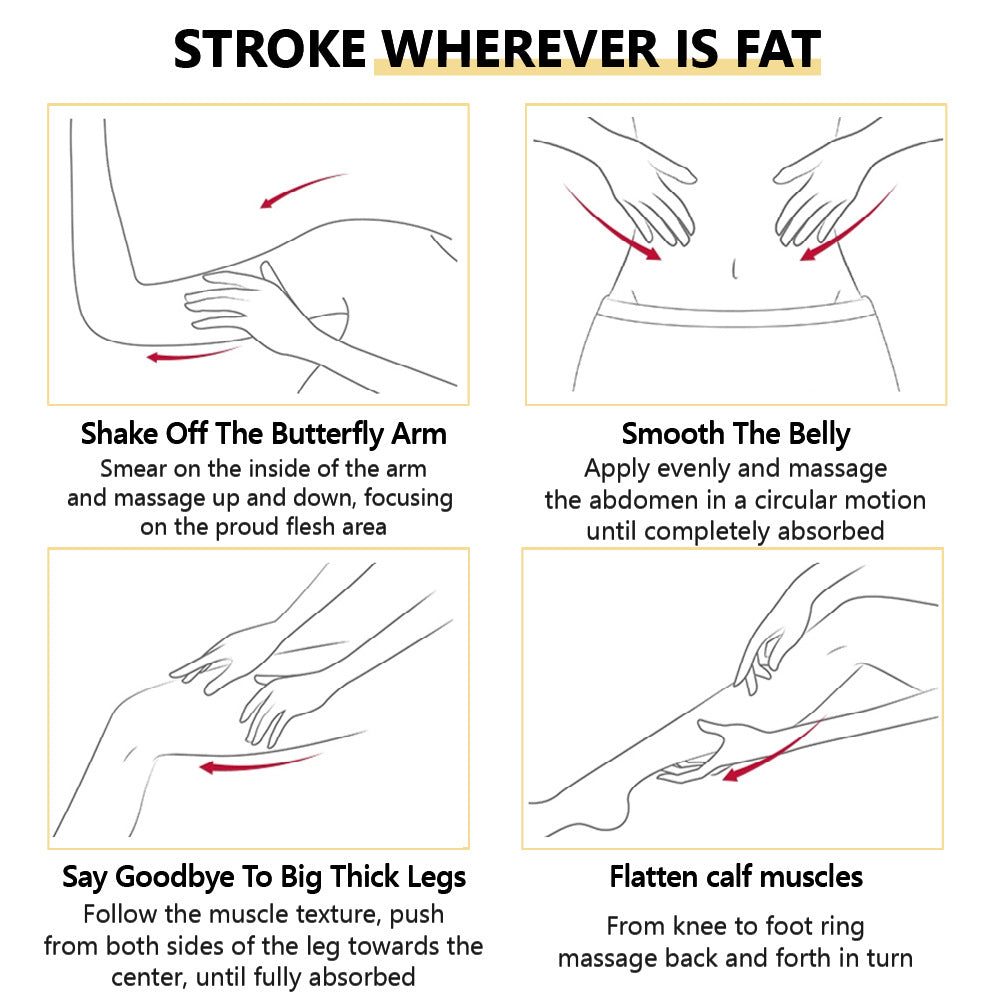 STROKE WHEREVER IS FAT

Shake Off The Butterfly Arm
Smear on the inside of the arm and massage up and down, focusing on the proud flesh area

Smooth The Belly
Apply evenly and massage the abdomen in a circular motion until completely absorbed

Say Goodbye To Big Thick Legs
Follow the muscle texture, push from both sides of the leg towards the center, until fully absorbed

Flatten calf muscles
From knee to foot ring massage back and forth in turn